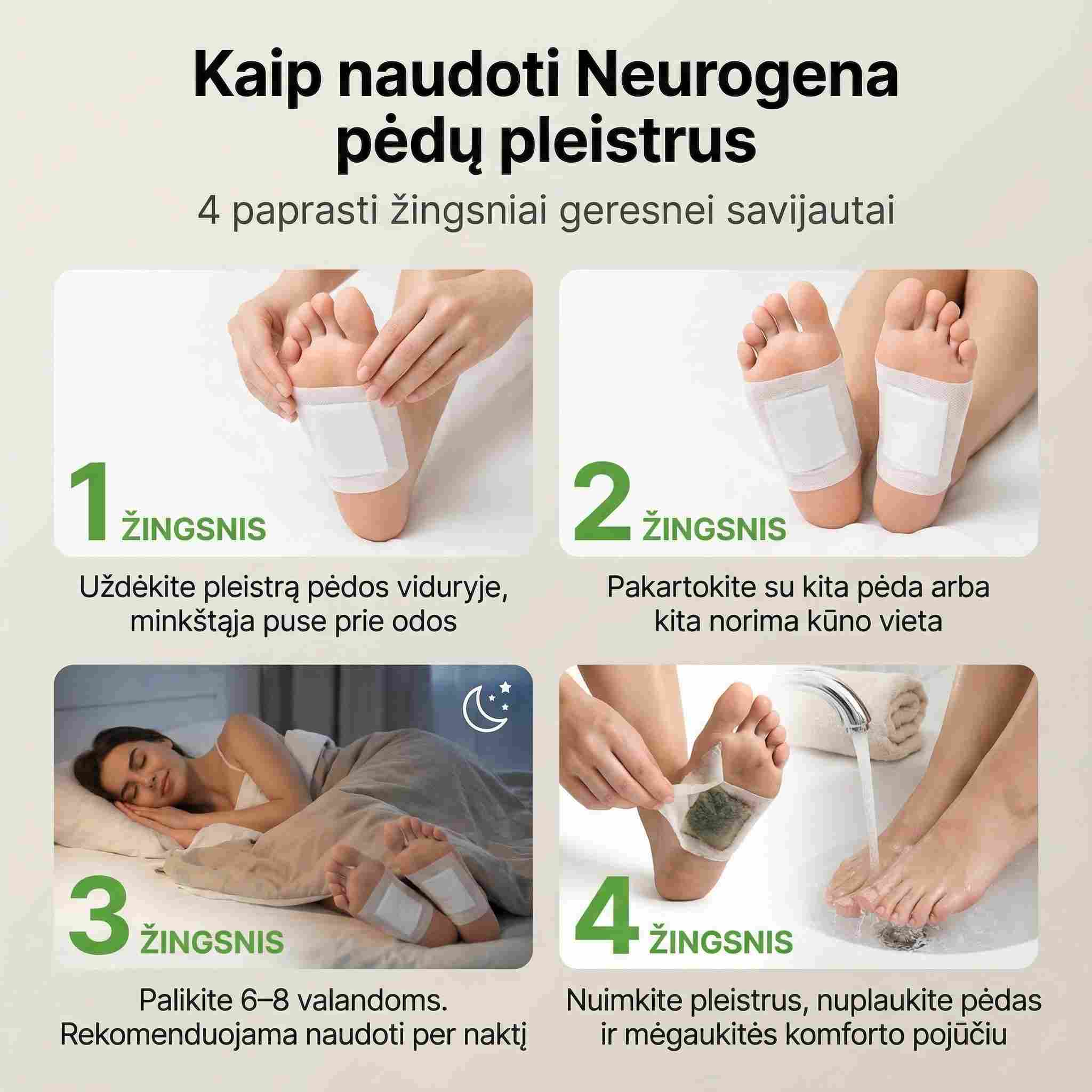 Kaip naudoti Neurogena pėdų pleistrus

4 paprasti žingsniai geresnei savijautai

1 ŽINGSNIS

Uždėkite pleistrą pėdos viduryje, minkštąja puse prie odos

2 ŽINGSNIS

Pakartokite su kita pėda arba kita norima kūno vieta

3 ŽINGSNIS

Palikite 6–8 valandoms. Rekomenduojama naudoti per naktį

4 ŽINGSNIS

Nuimkite pleistrus, nuplaukite pėdas ir mėgaukitės komforto pojūčiu